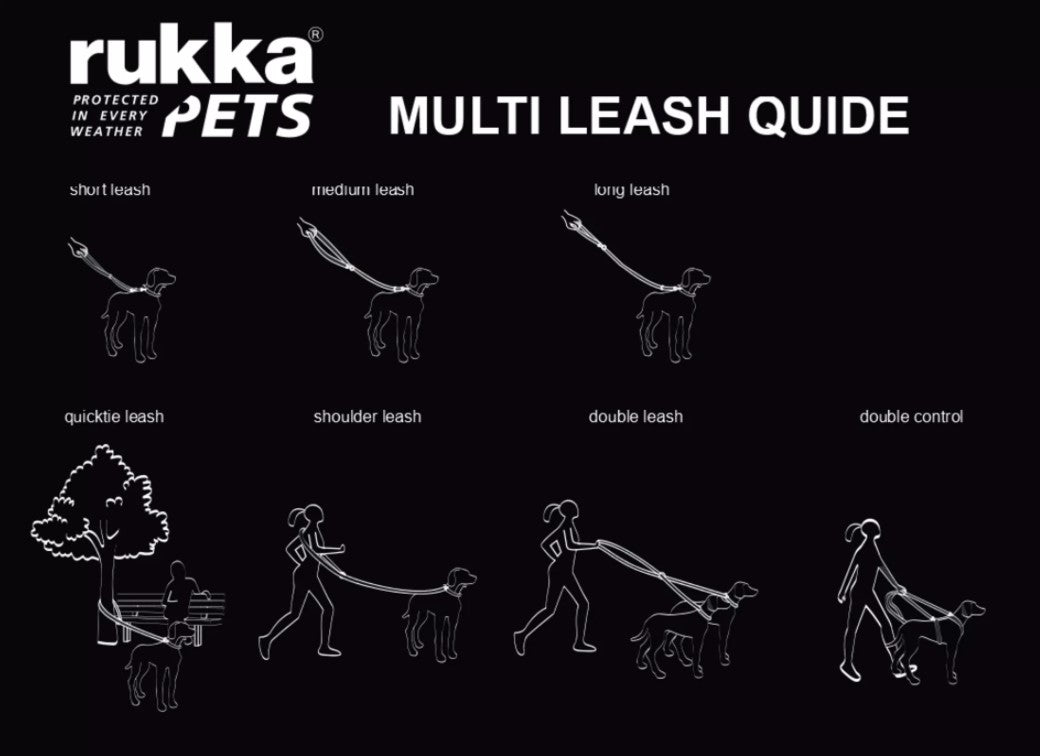 rukka®
PROTECTED IN EVERY WEATHER
PETS

MULTI LEASH QUIDE

short leash

medium leash

long leash

quicktie leash

shoulder leash

double leash

double control